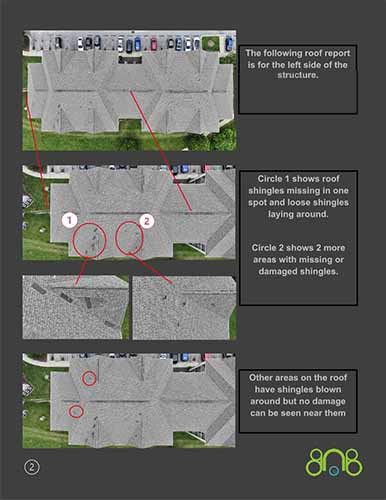 The following roof report is for the left side of the structure.

1

2

Circle 1 shows roof shingles missing in one spot and loose shingles laying around.

Circle 2 shows 2 more areas with missing or damaged shingles.

Other areas on the roof have shingles blown around but no damage can be seen near them

2

8n8